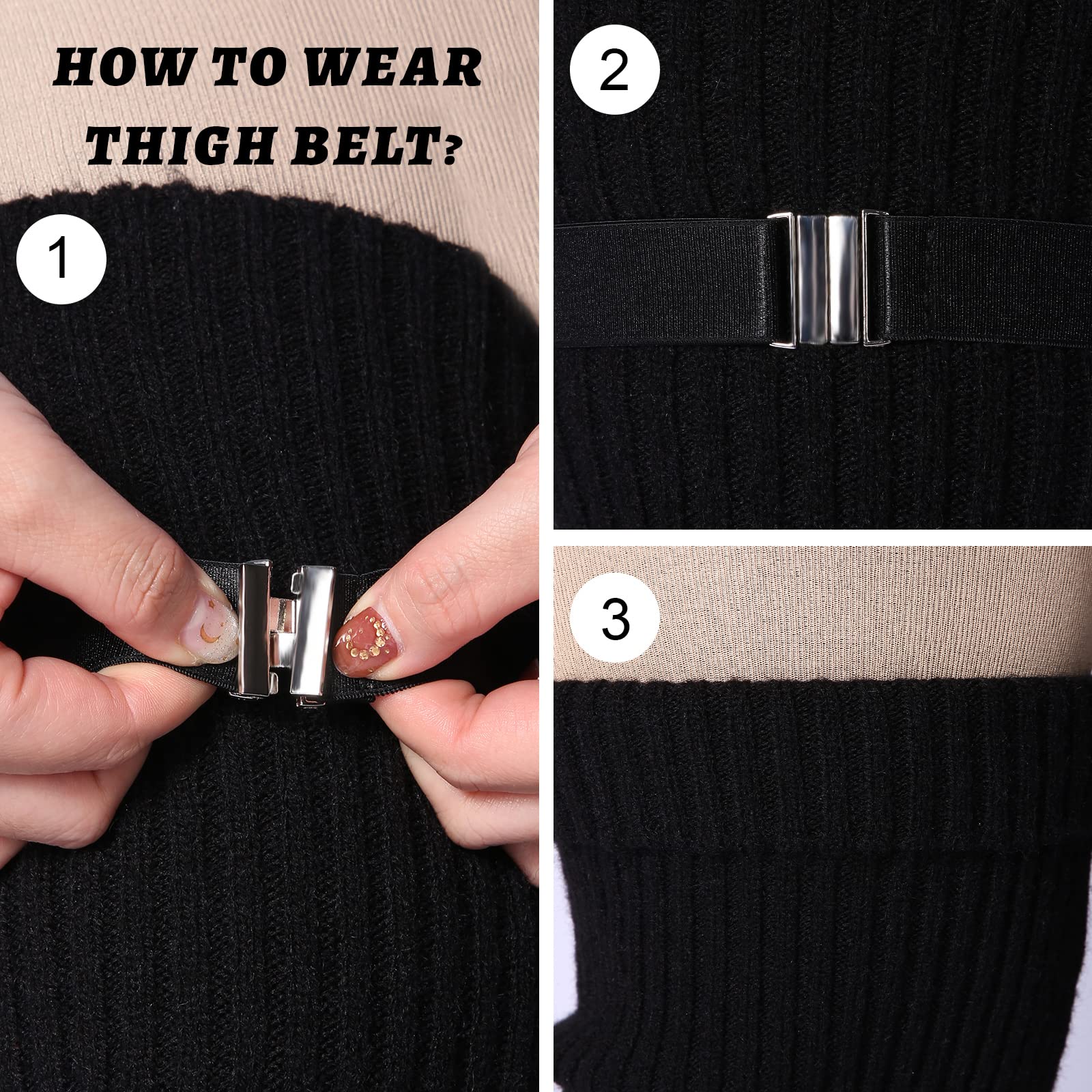 HOW TO WEAR THIGH BELT?

1

2

3