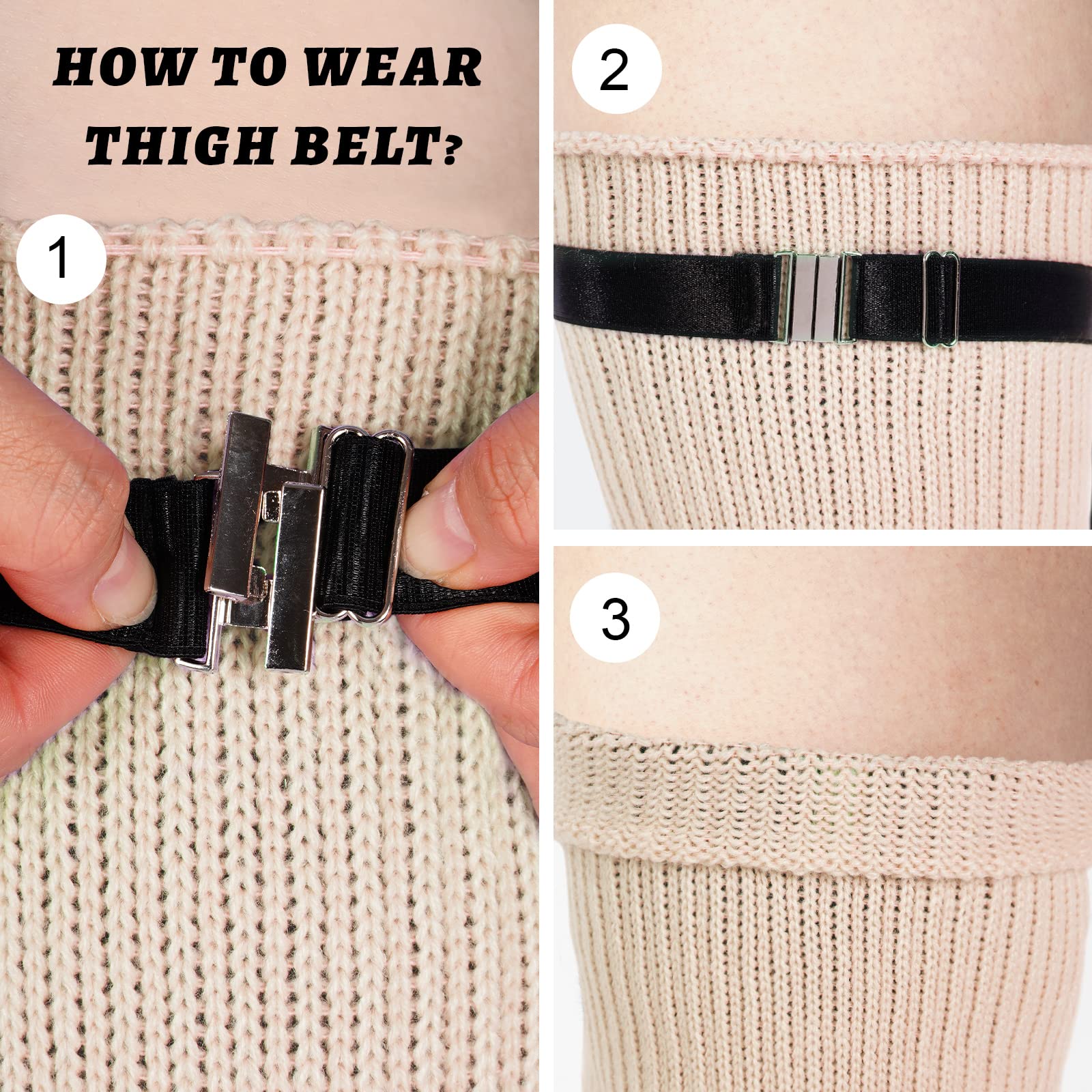 HOW TO WEAR THIGH BELT?

1

2

3