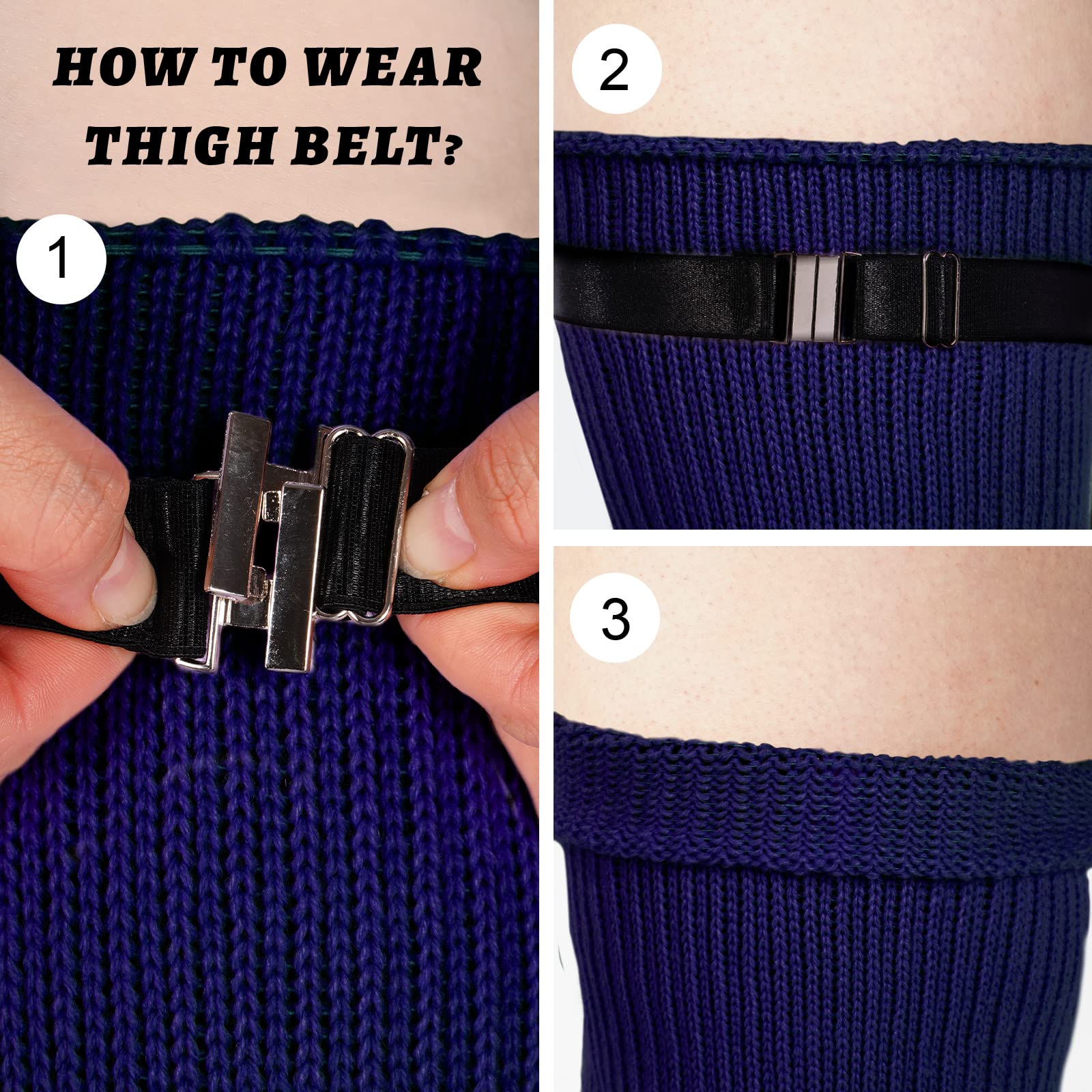 HOW TO WEAR THIGH BELT?

1

2

3