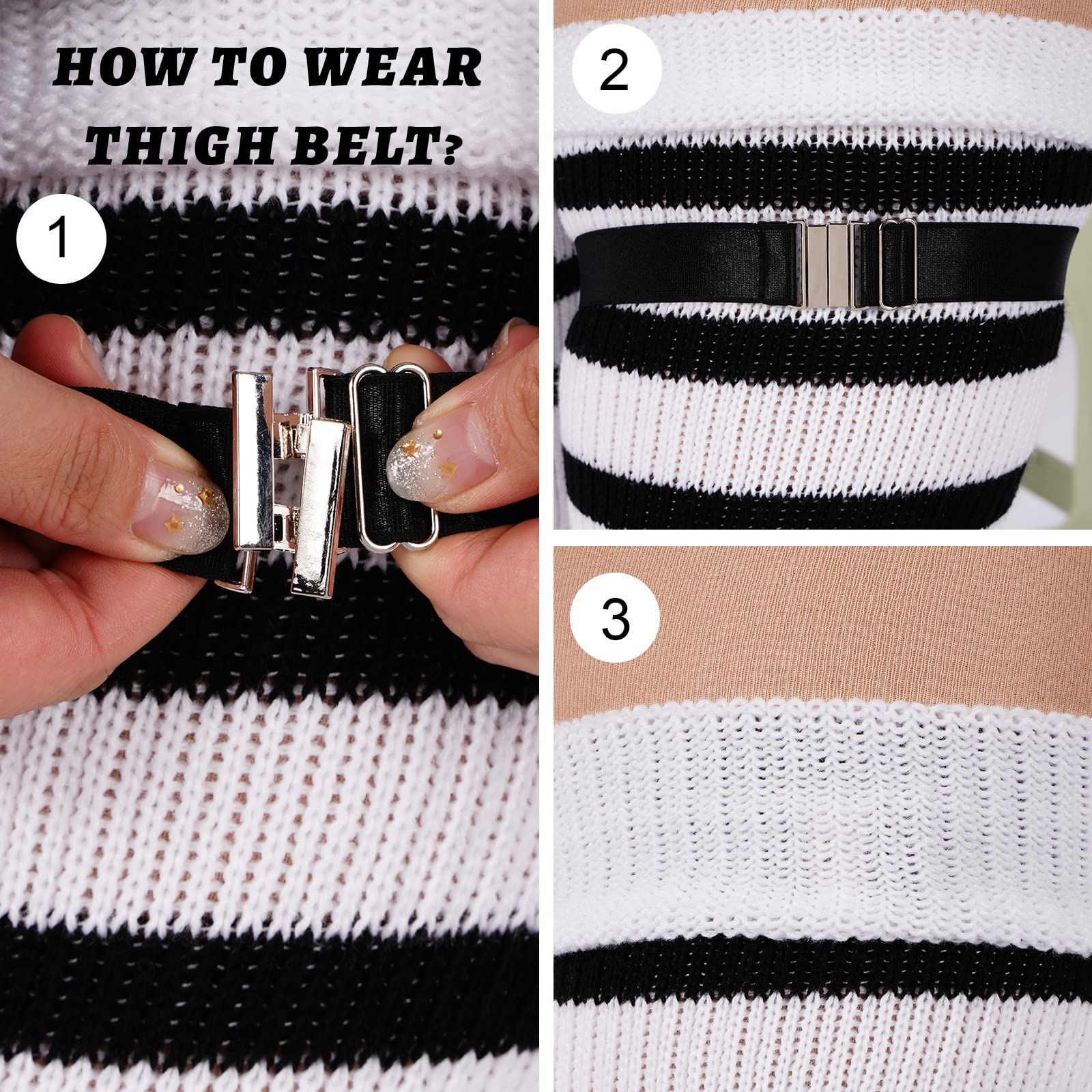 HOW TO WEAR THIGH BELT?

1

2

3