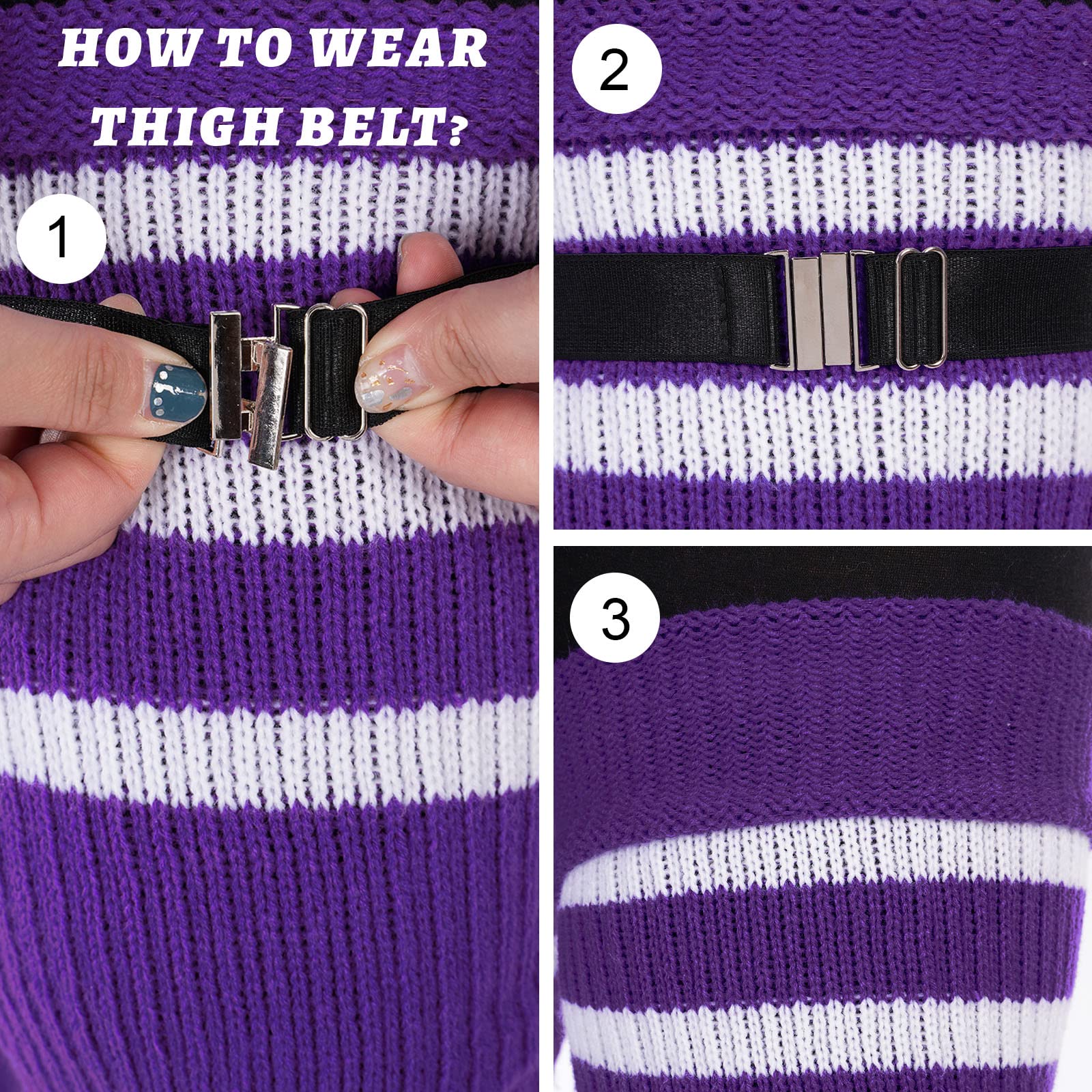 HOW TO WEAR THIGH BELT?

1

2

3