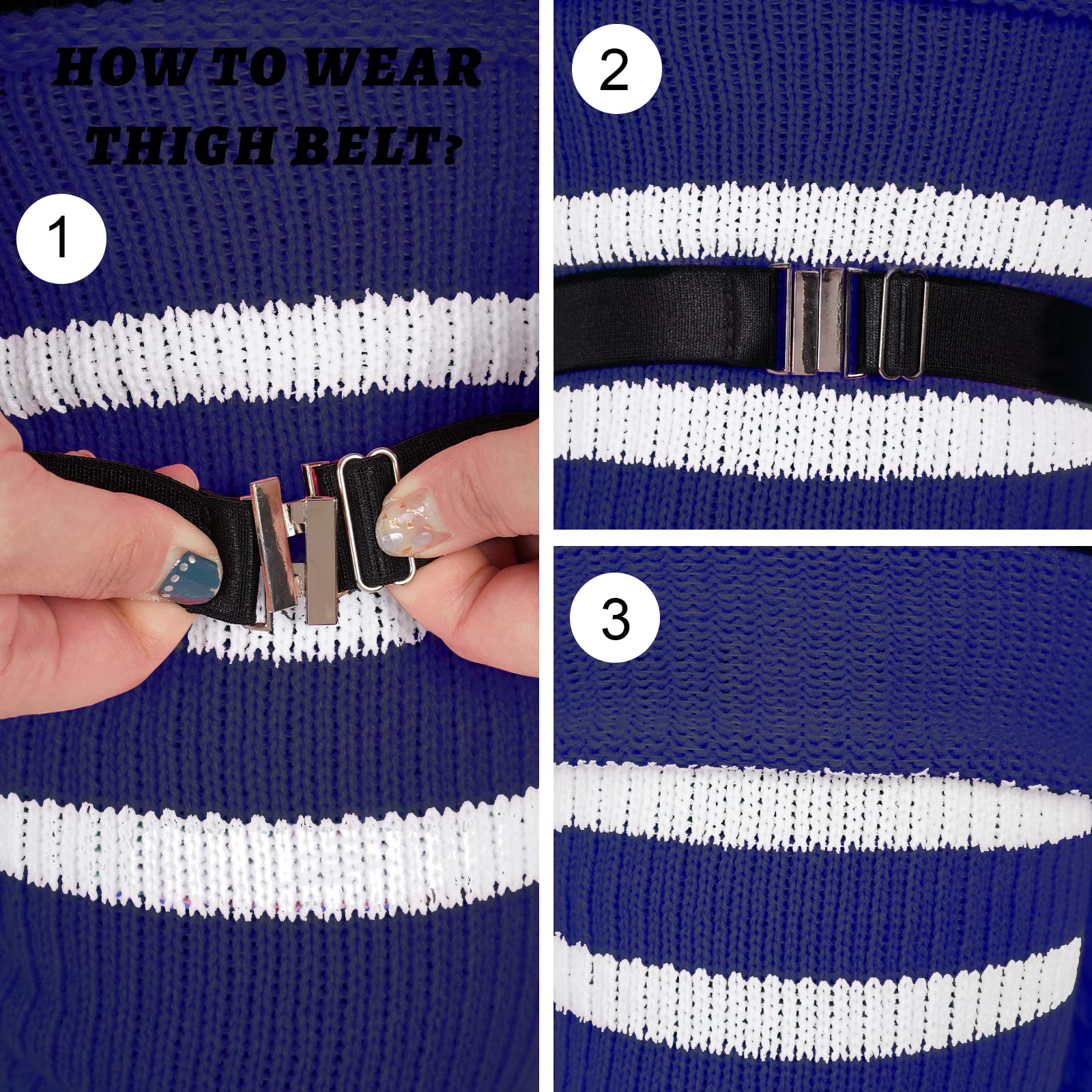 HOW TO WEAR THIGH BELT?

1

2

3