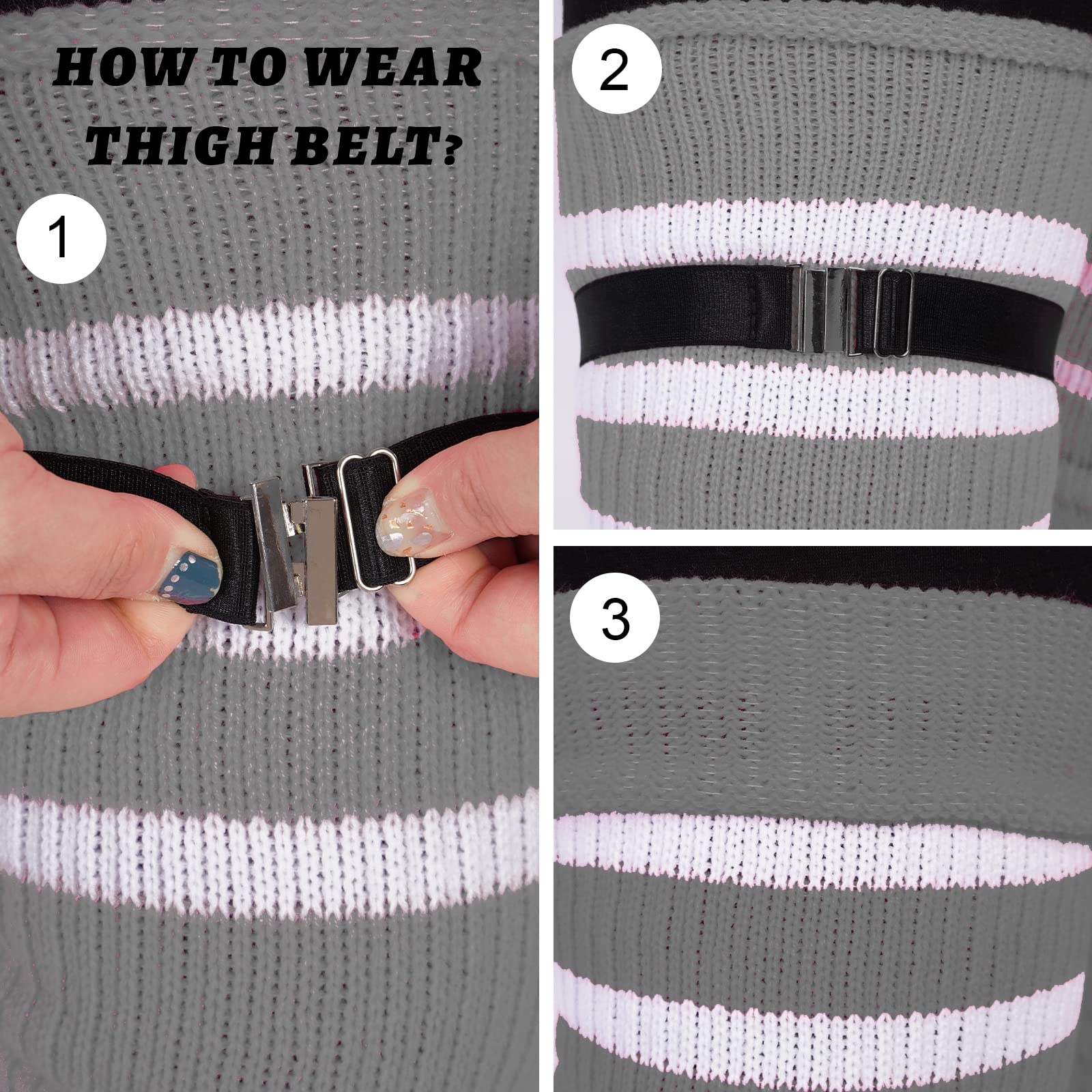 HOW TO WEAR THIGH BELT?

1

2

3