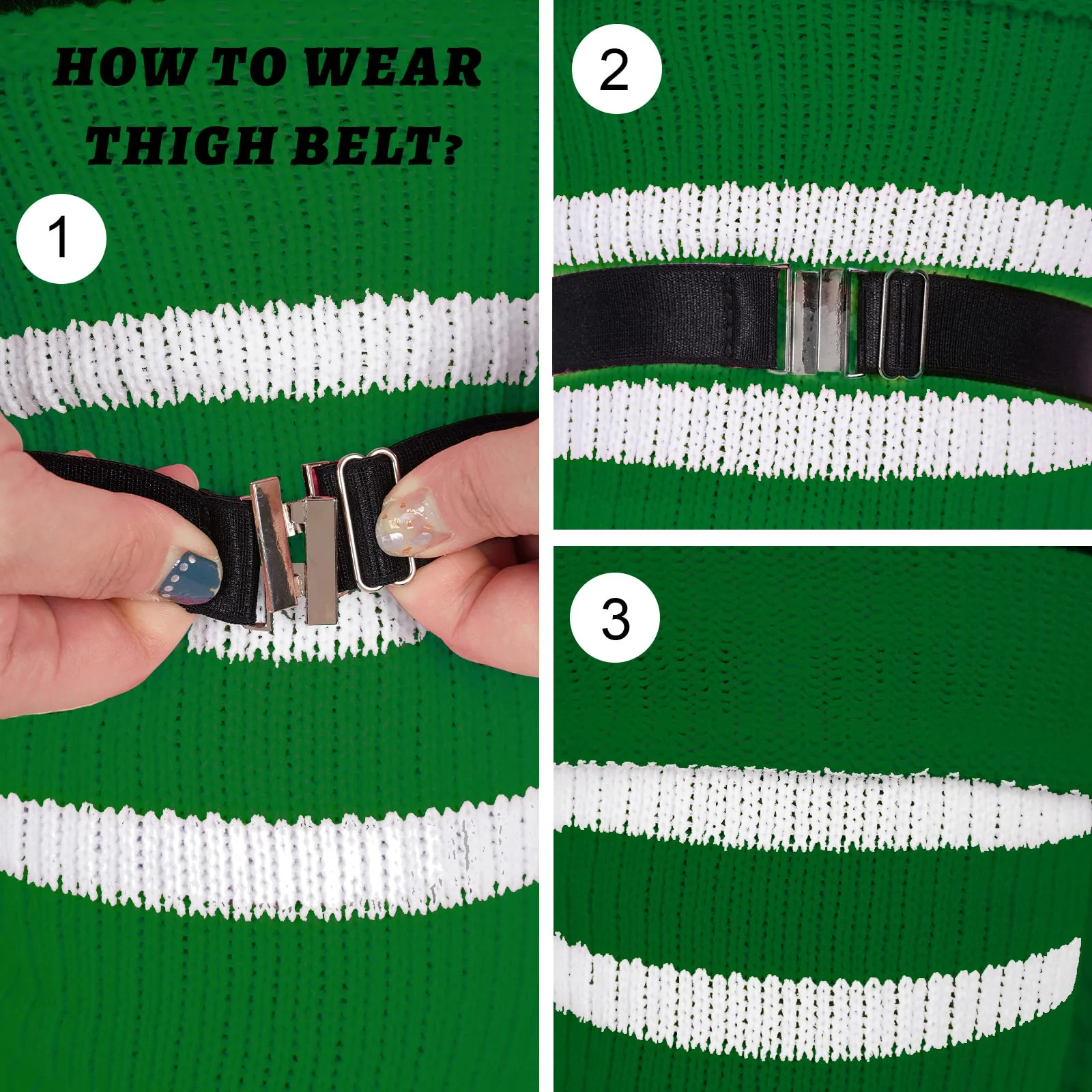 HOW TO WEAR THIGH BELT?

1

2

3