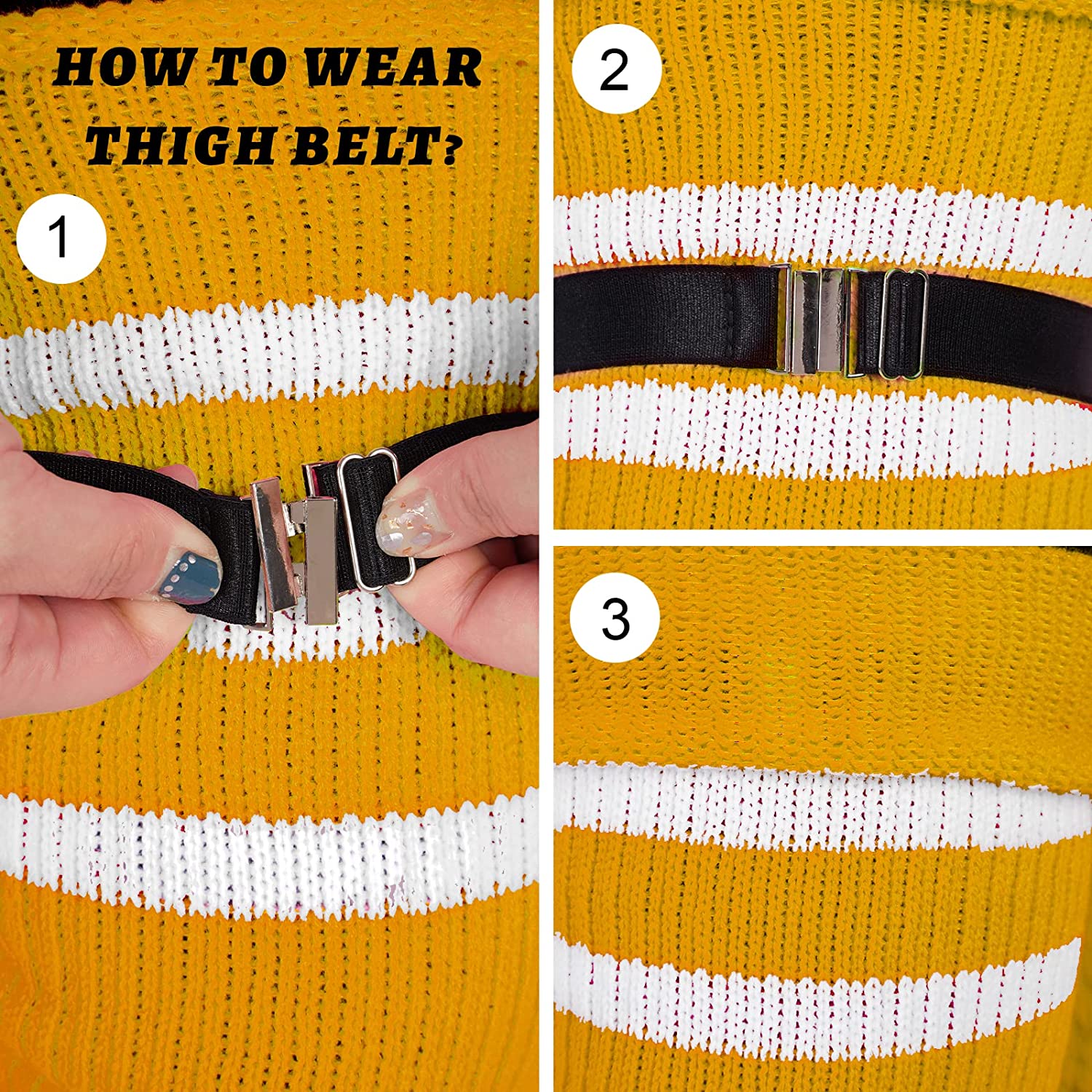 HOW TO WEAR THIGH BELT?

1

2

3