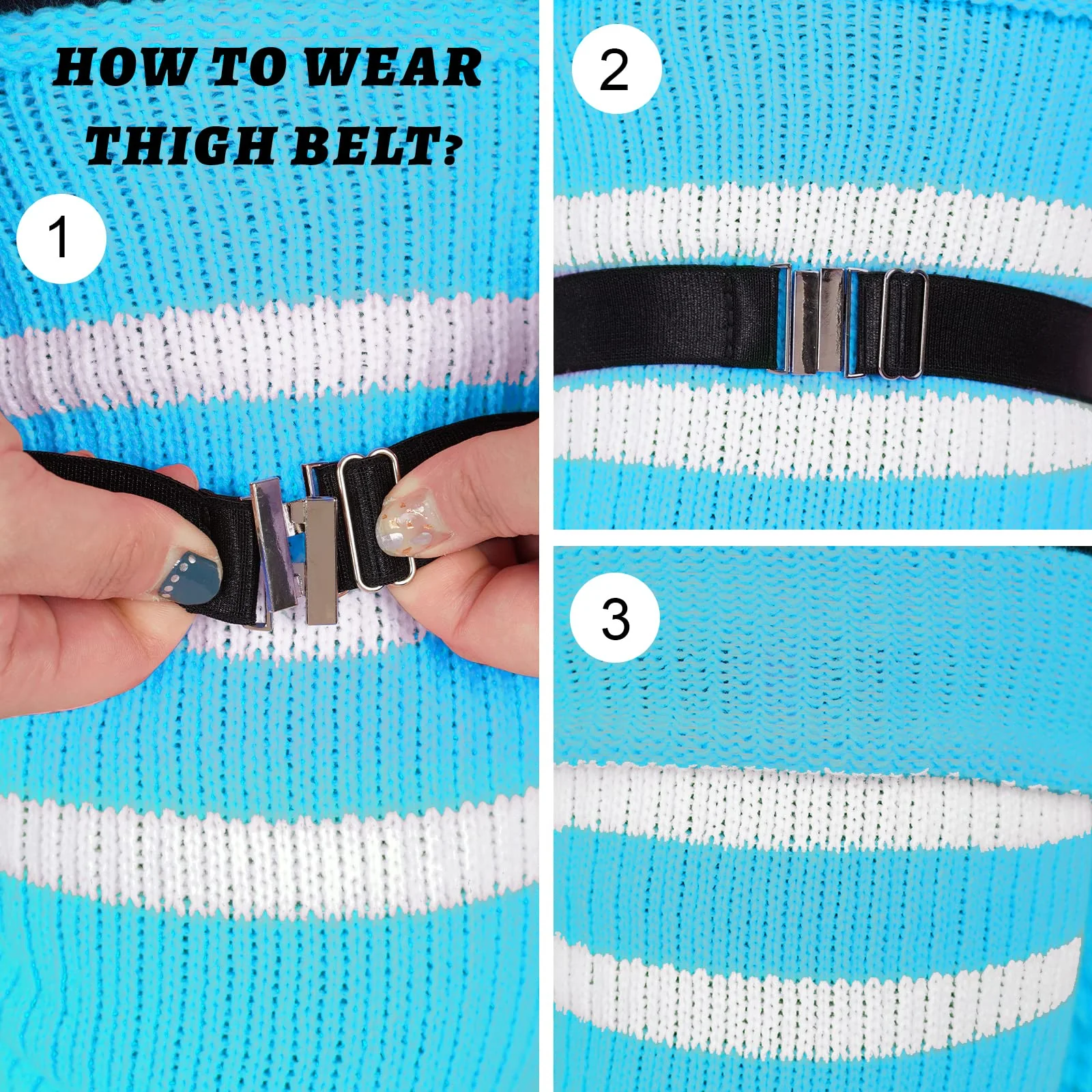 HOW TO WEAR THIGH BELT?

1

2

3