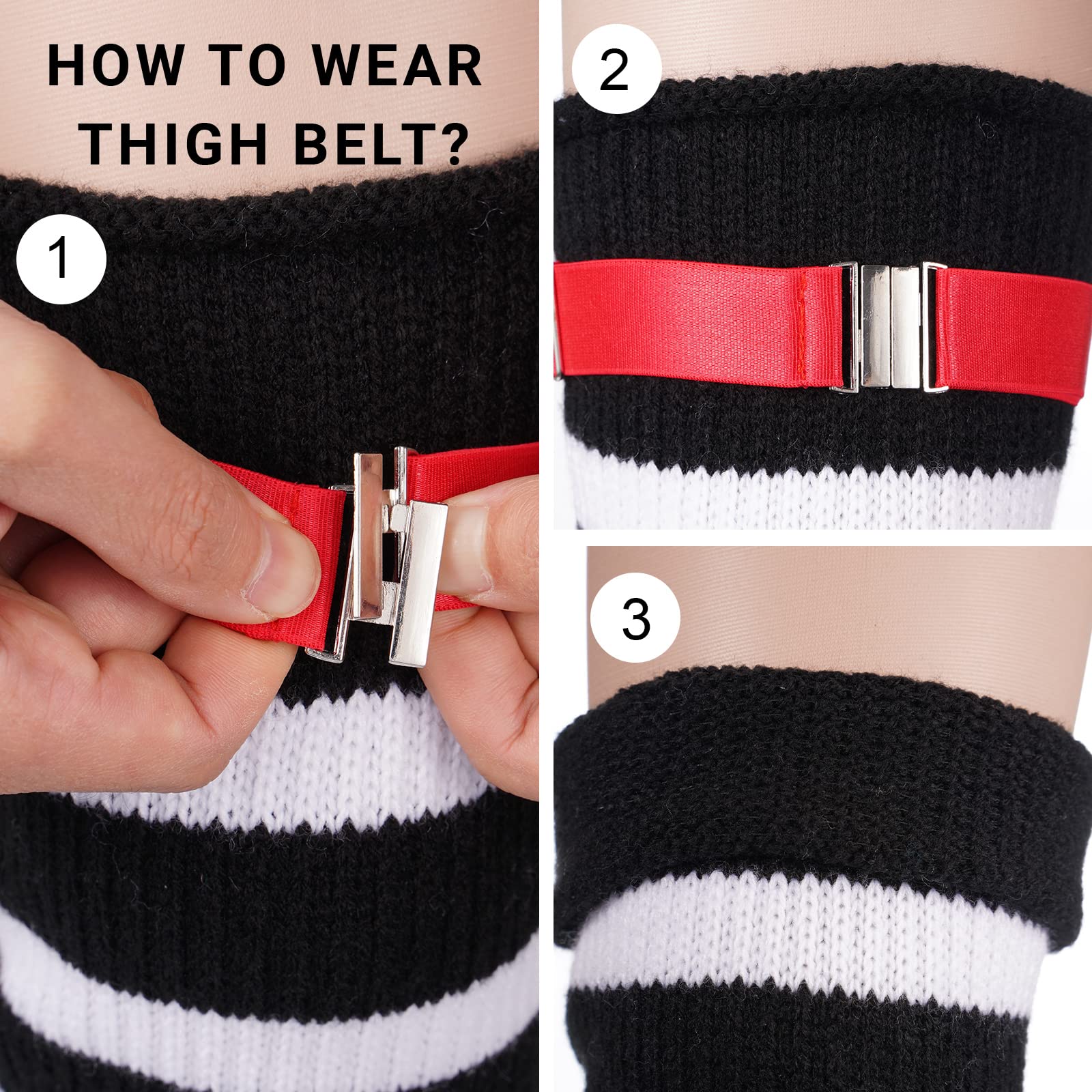 HOW TO WEAR THIGH BELT?

1

2

3