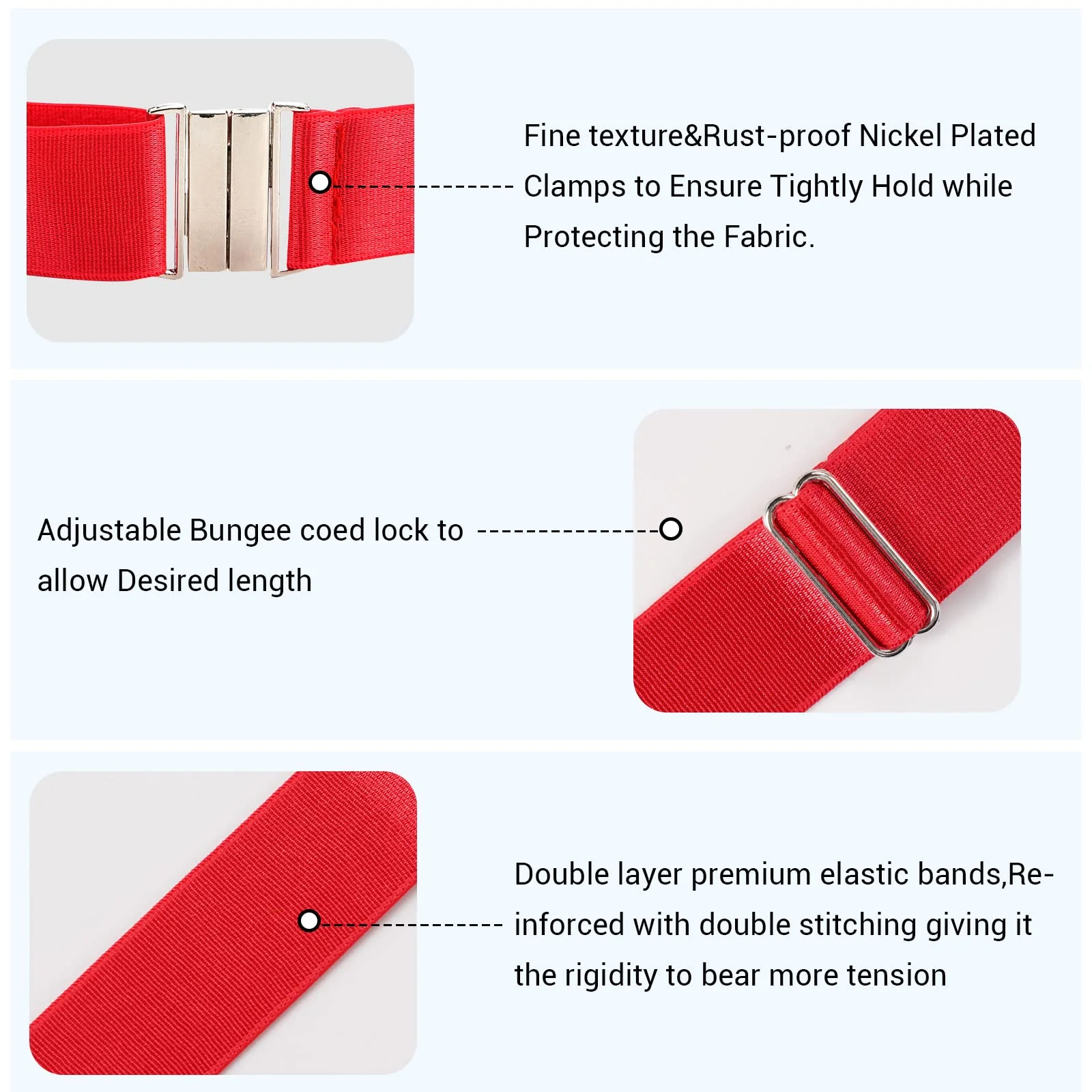 Fine texture&Rust-proof Nickel Plated Clamps to Ensure Tightly Hold while Protecting the Fabric.

Adjustable Bungee coed lock to allow Desired length

Double layer premium elastic bands,Reinforced with double stitching giving it the rigidity to bear more tension