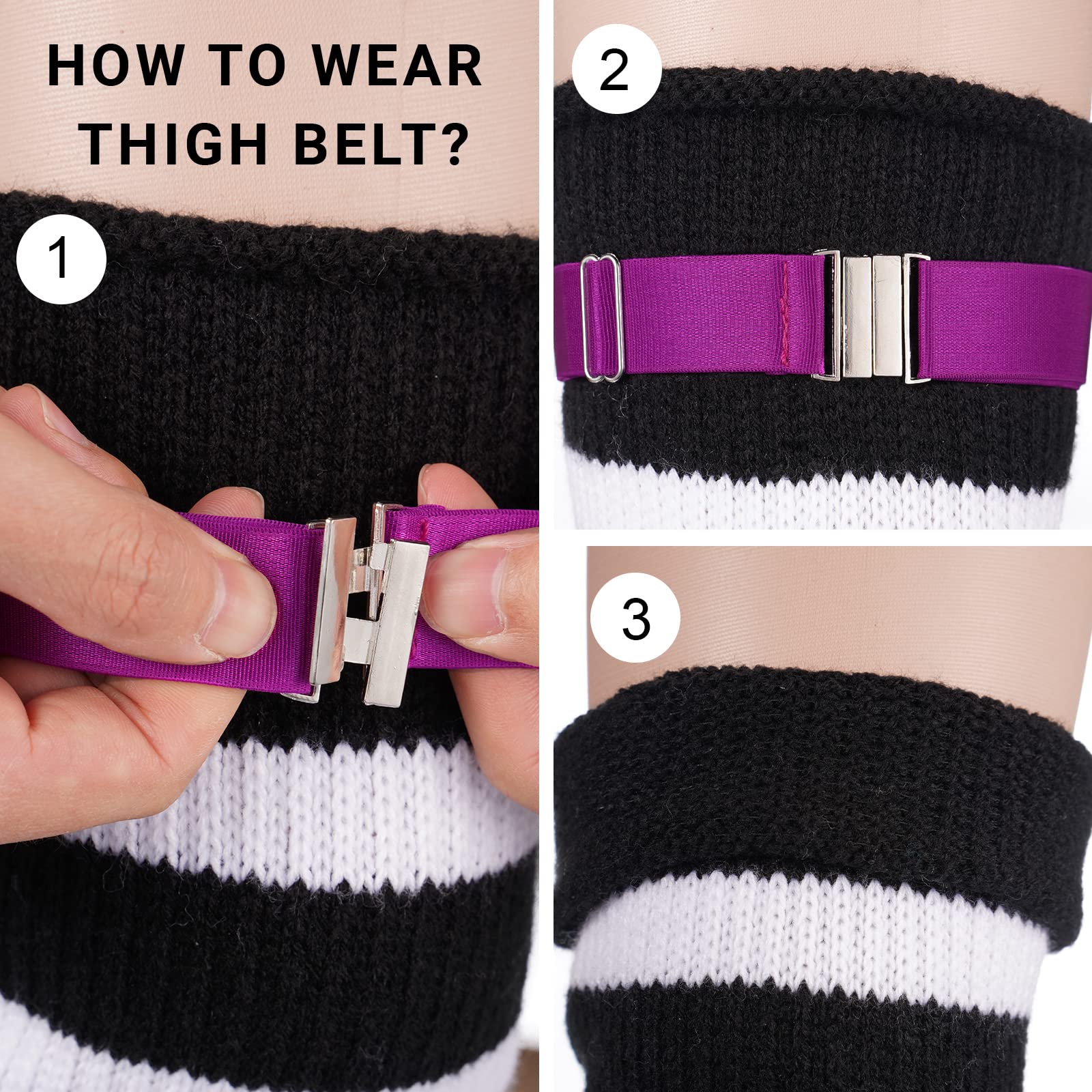 HOW TO WEAR THIGH BELT?

1

2

3