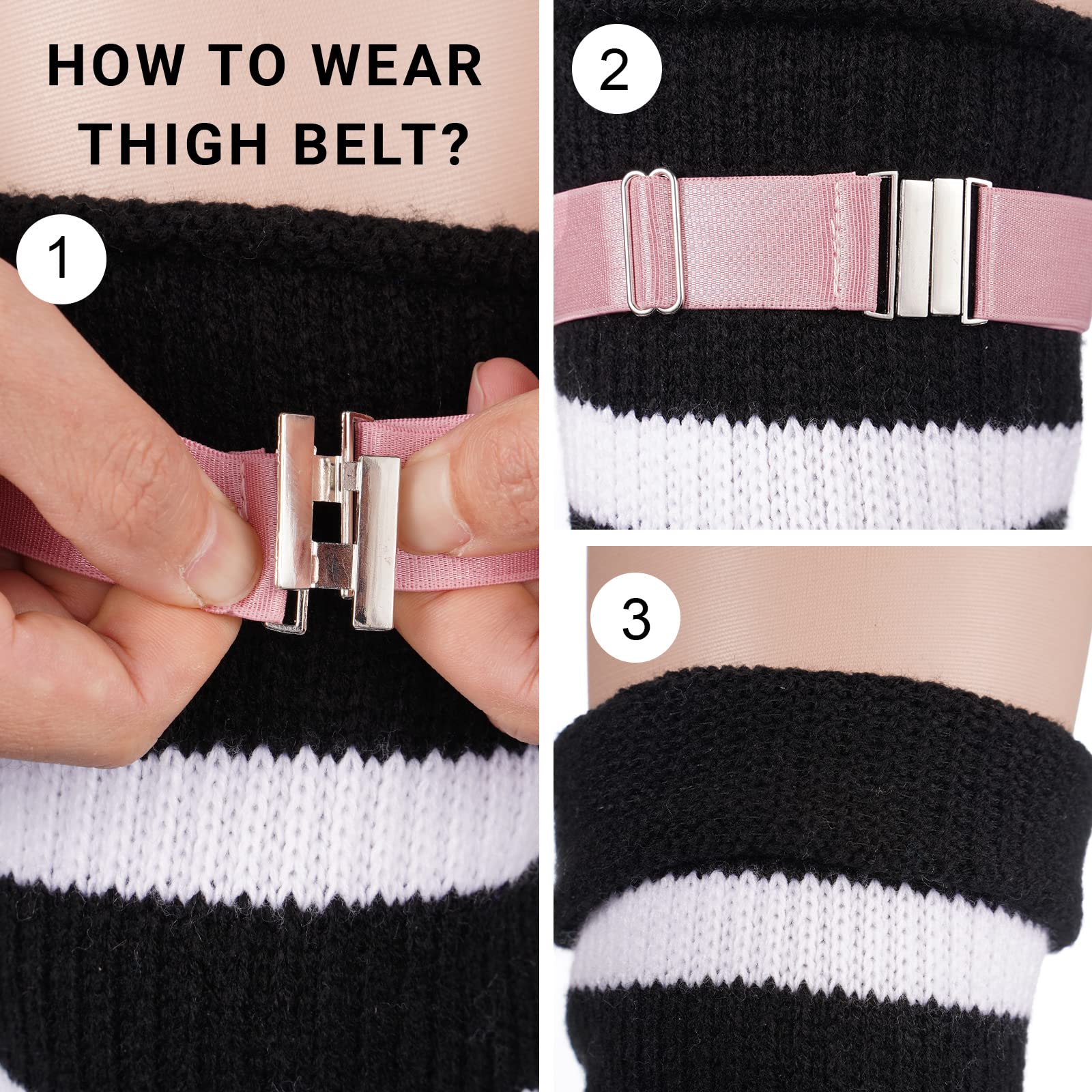 HOW TO WEAR THIGH BELT?

1

2

3