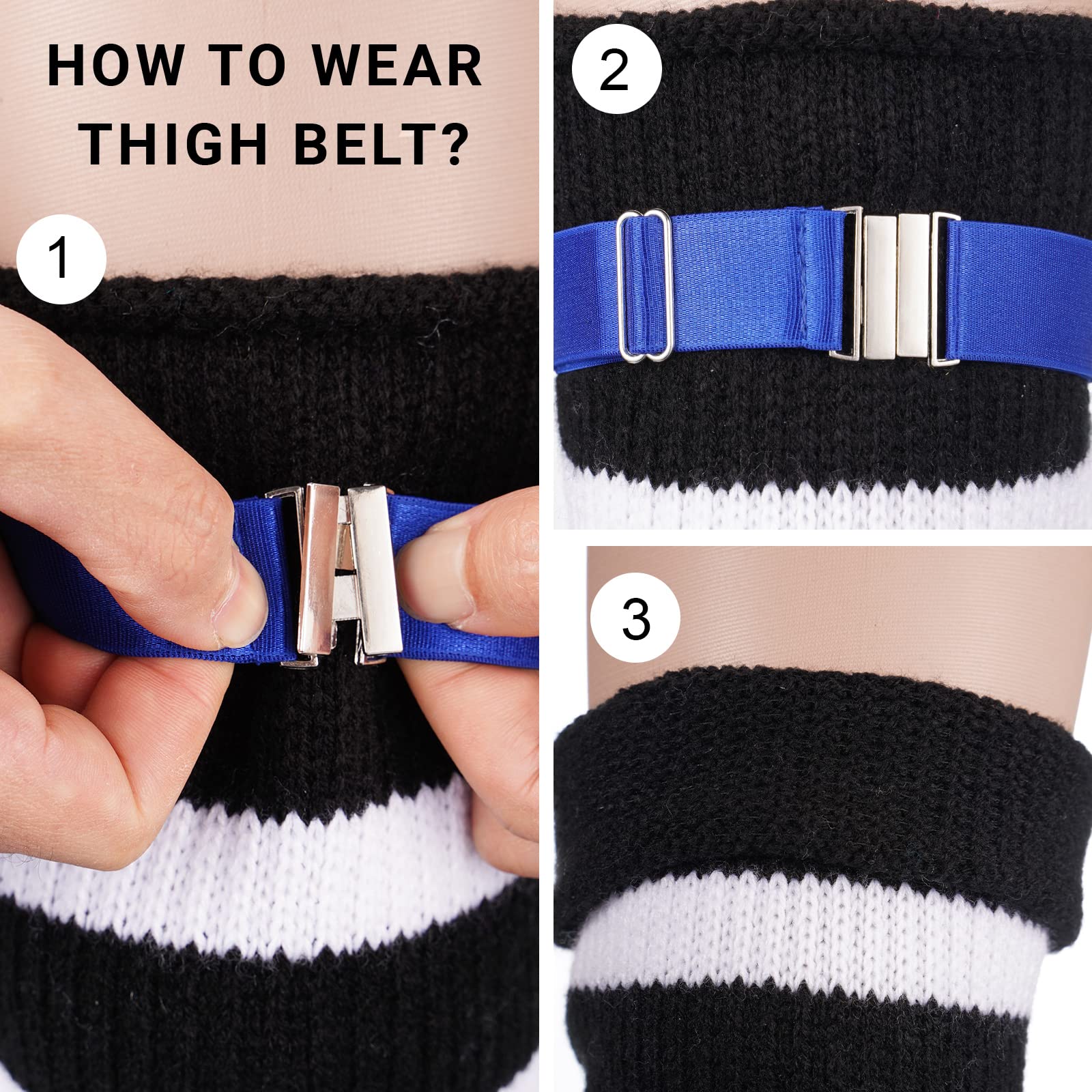 HOW TO WEAR THIGH BELT?

1

2

3