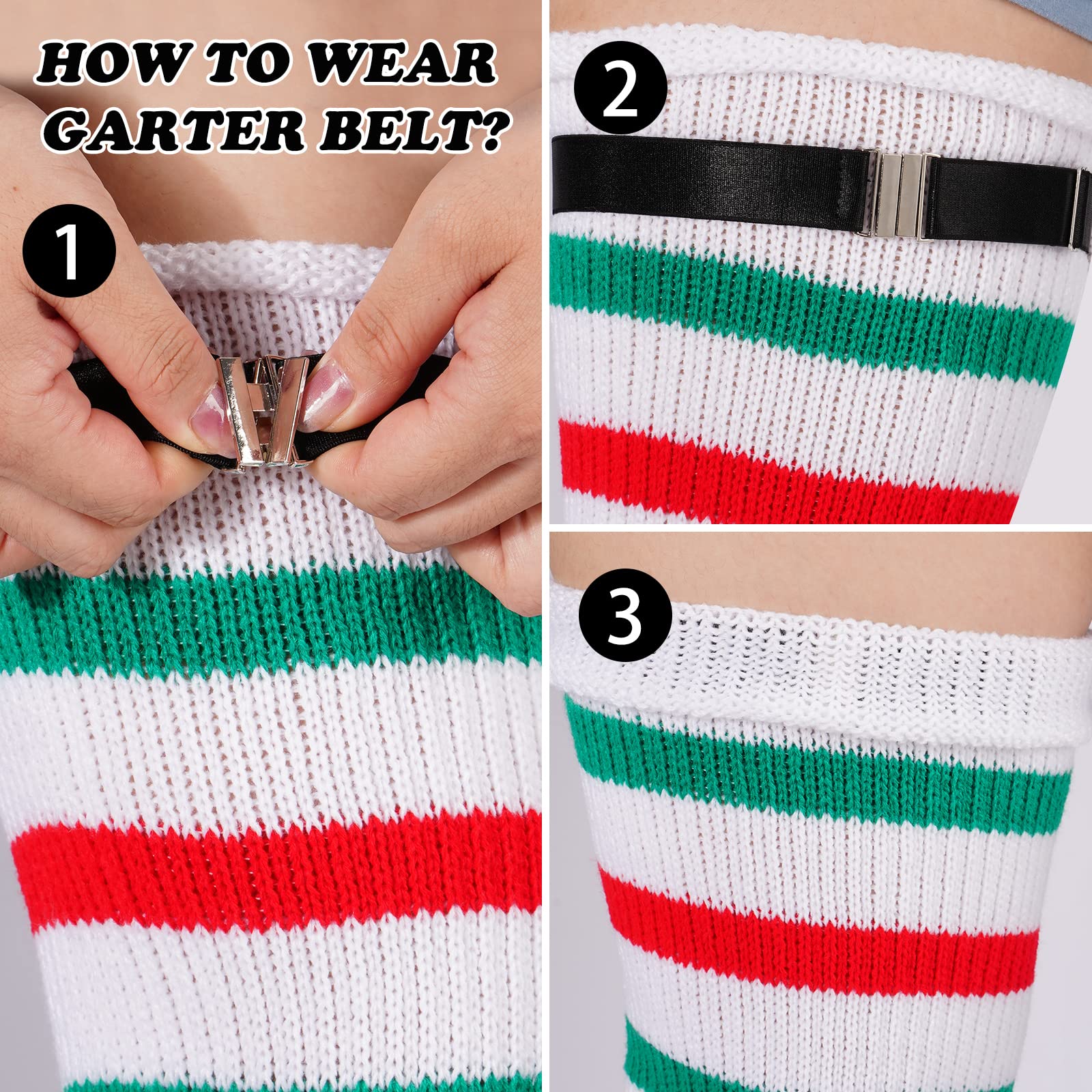 HOW TO WEAR GARTER BELT?

1

2

3