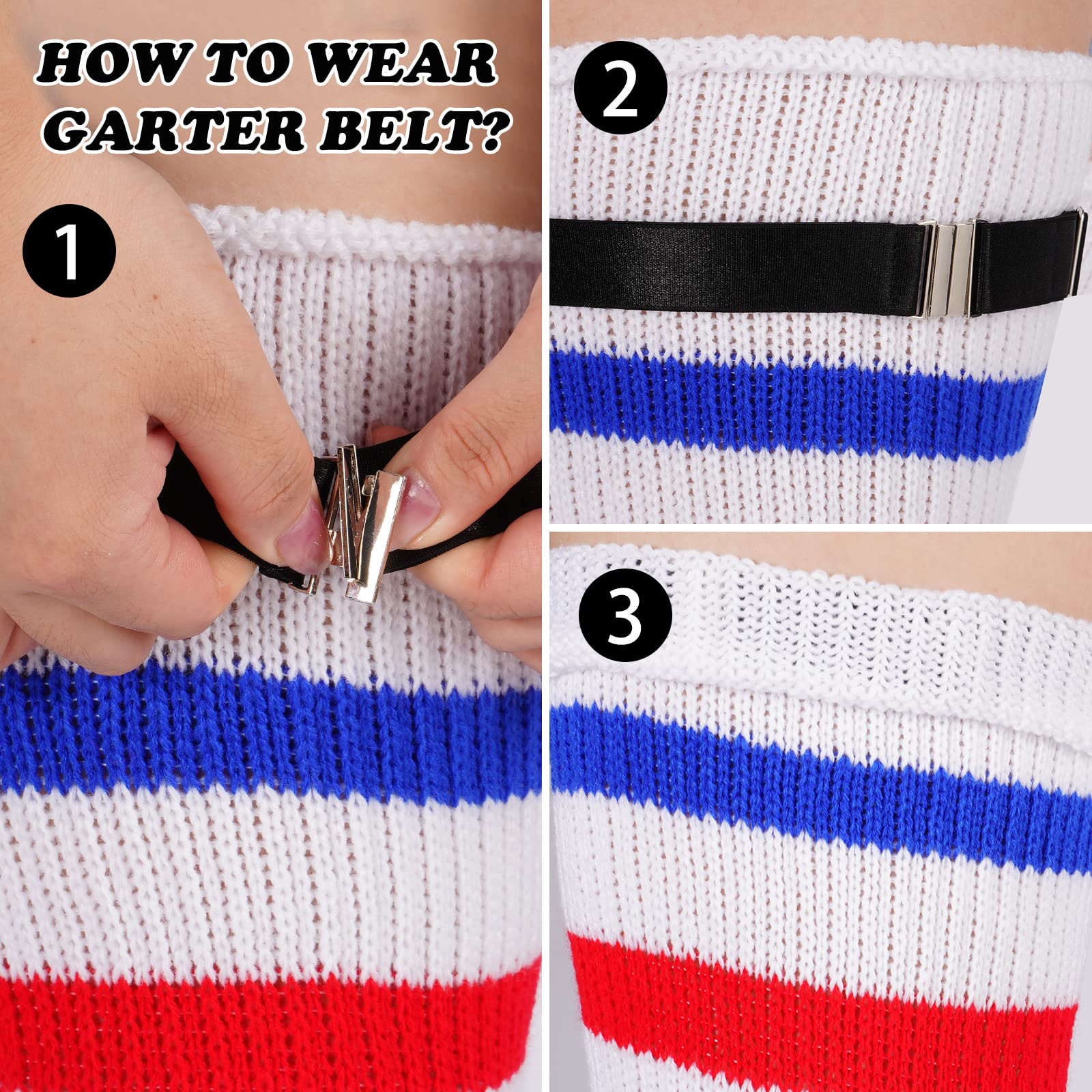 HOW TO WEAR GARTER BELT?

1

2

3