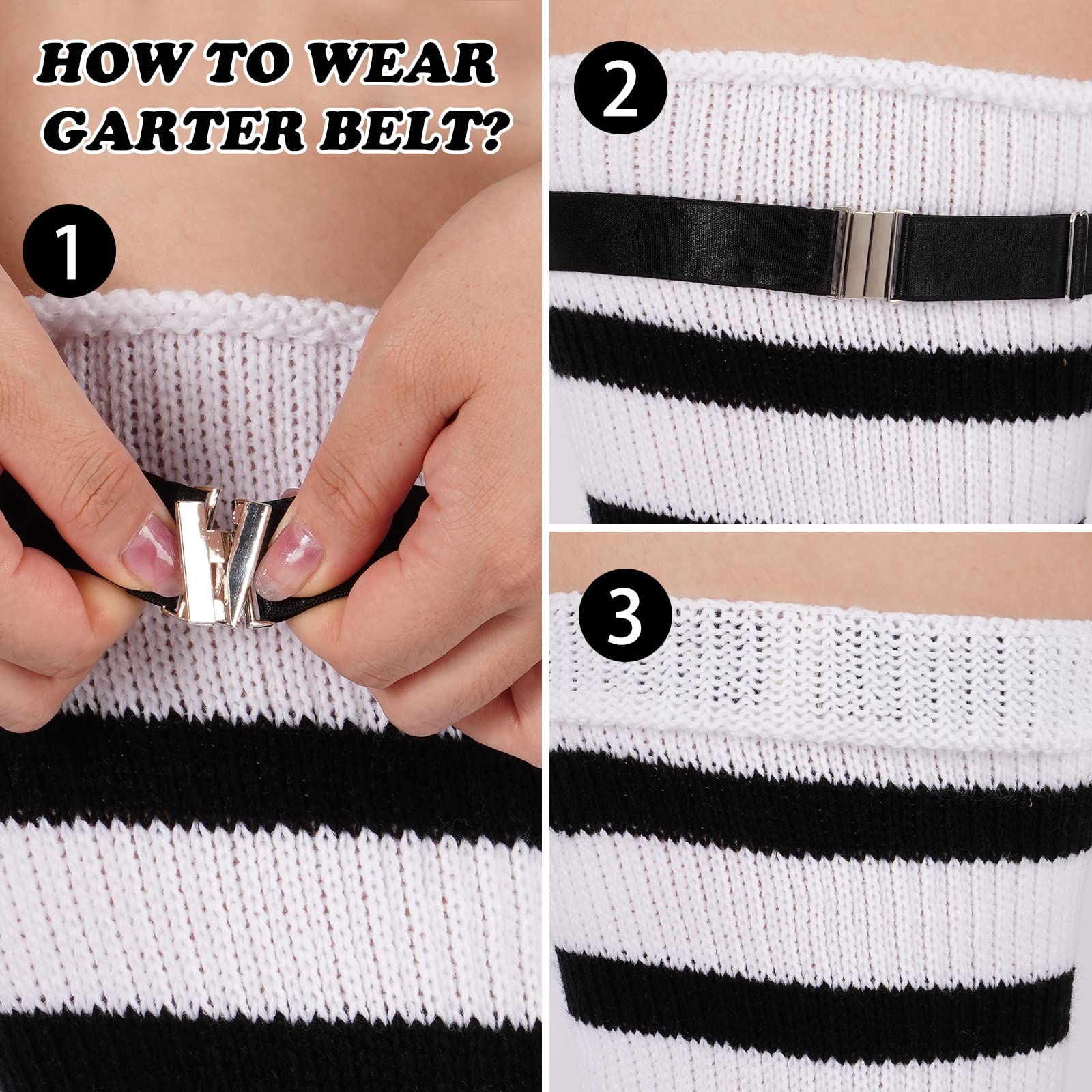 HOW TO WEAR GARTER BELT?

1

2

3