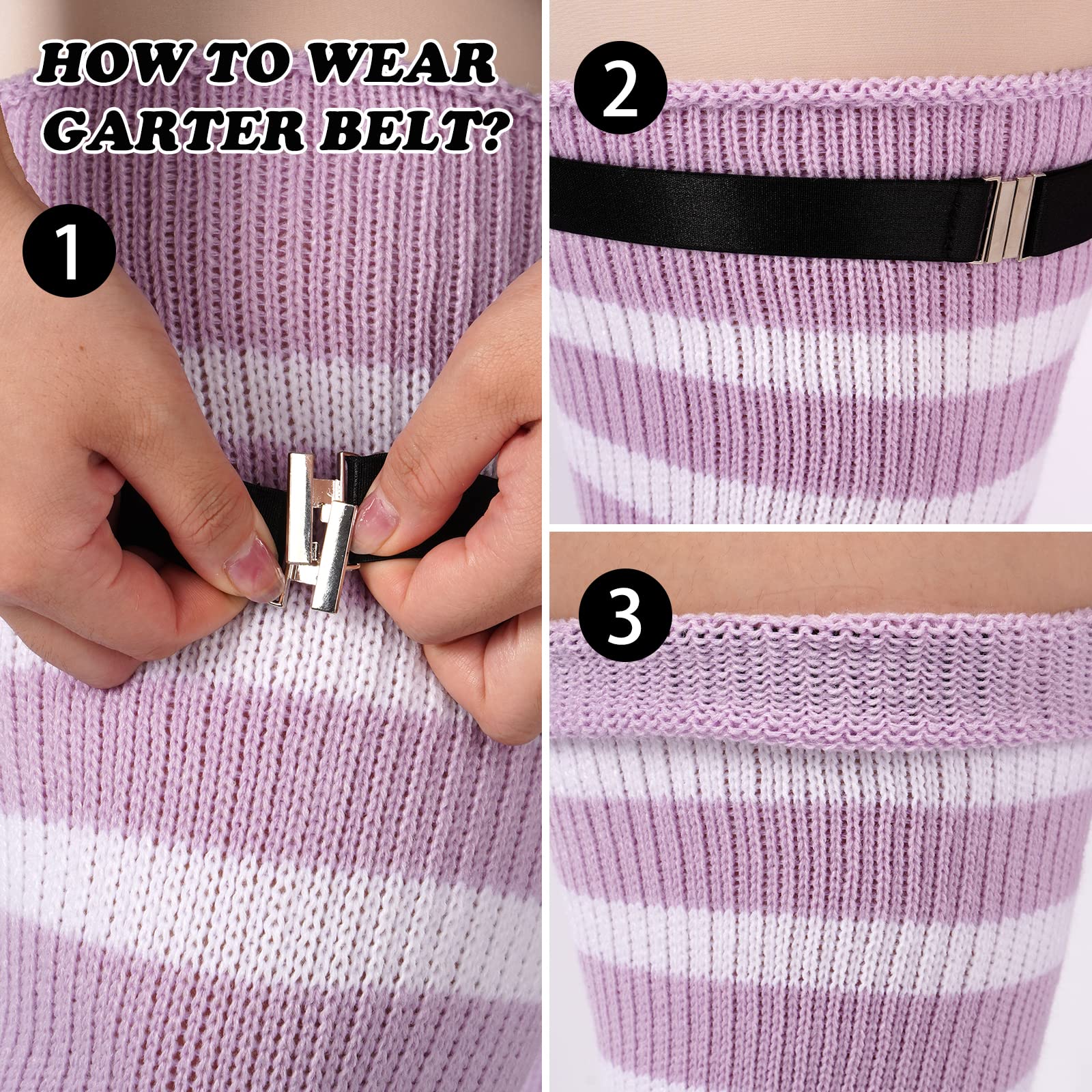 HOW TO WEAR GARTER BELT?

1

2

3