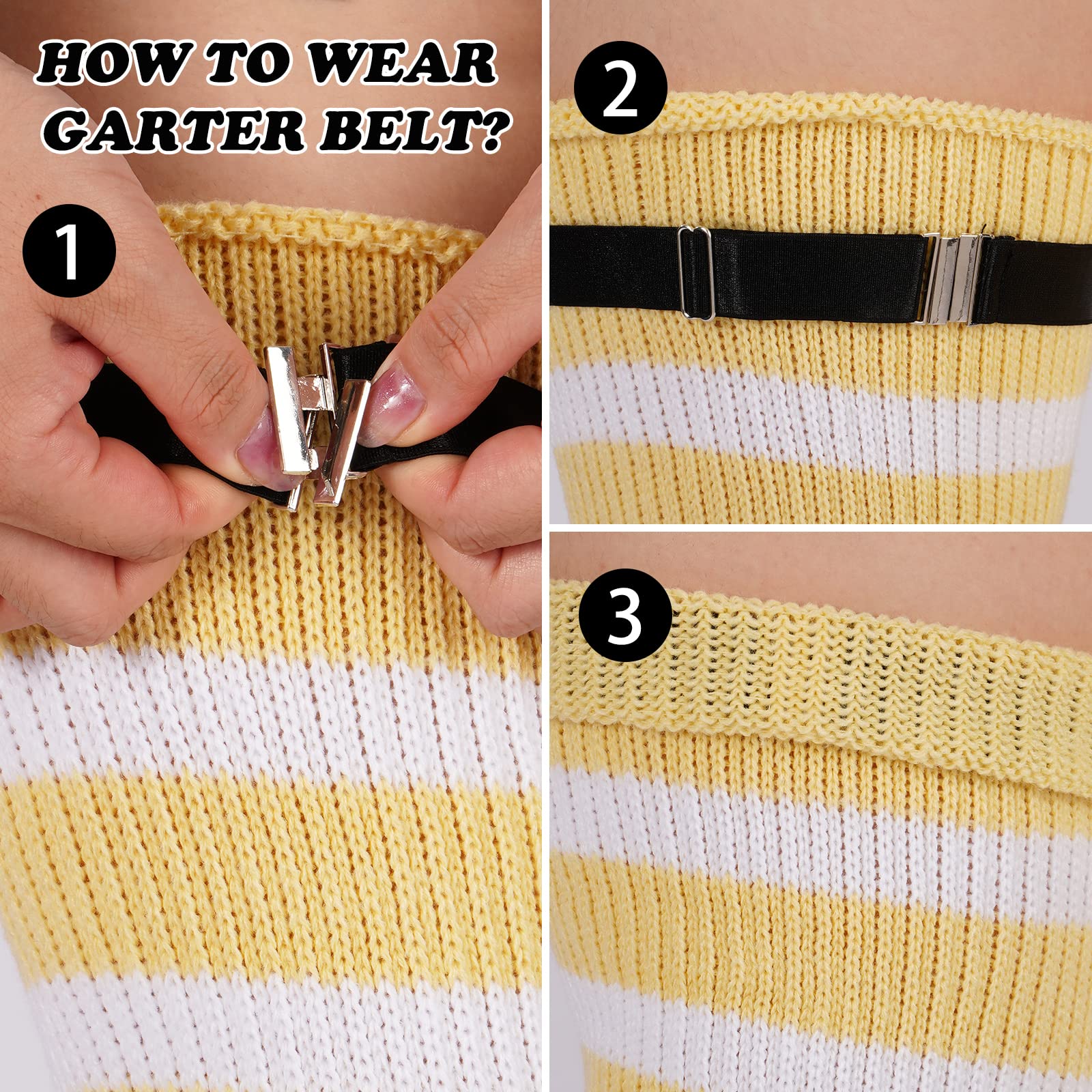 HOW TO WEAR GARTER BELT?

1

2

3