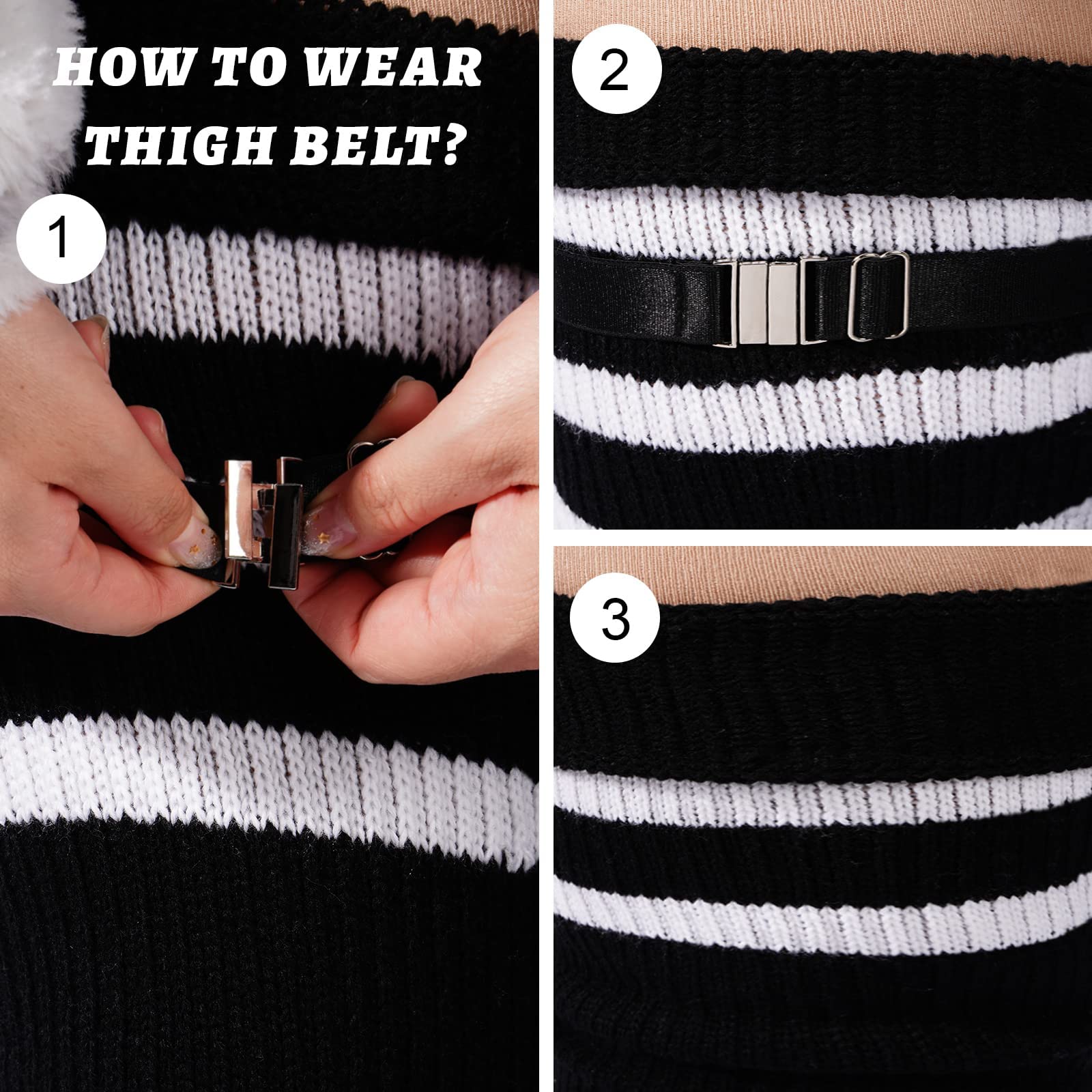 HOW TO WEAR THIGH BELT?

1

2

3