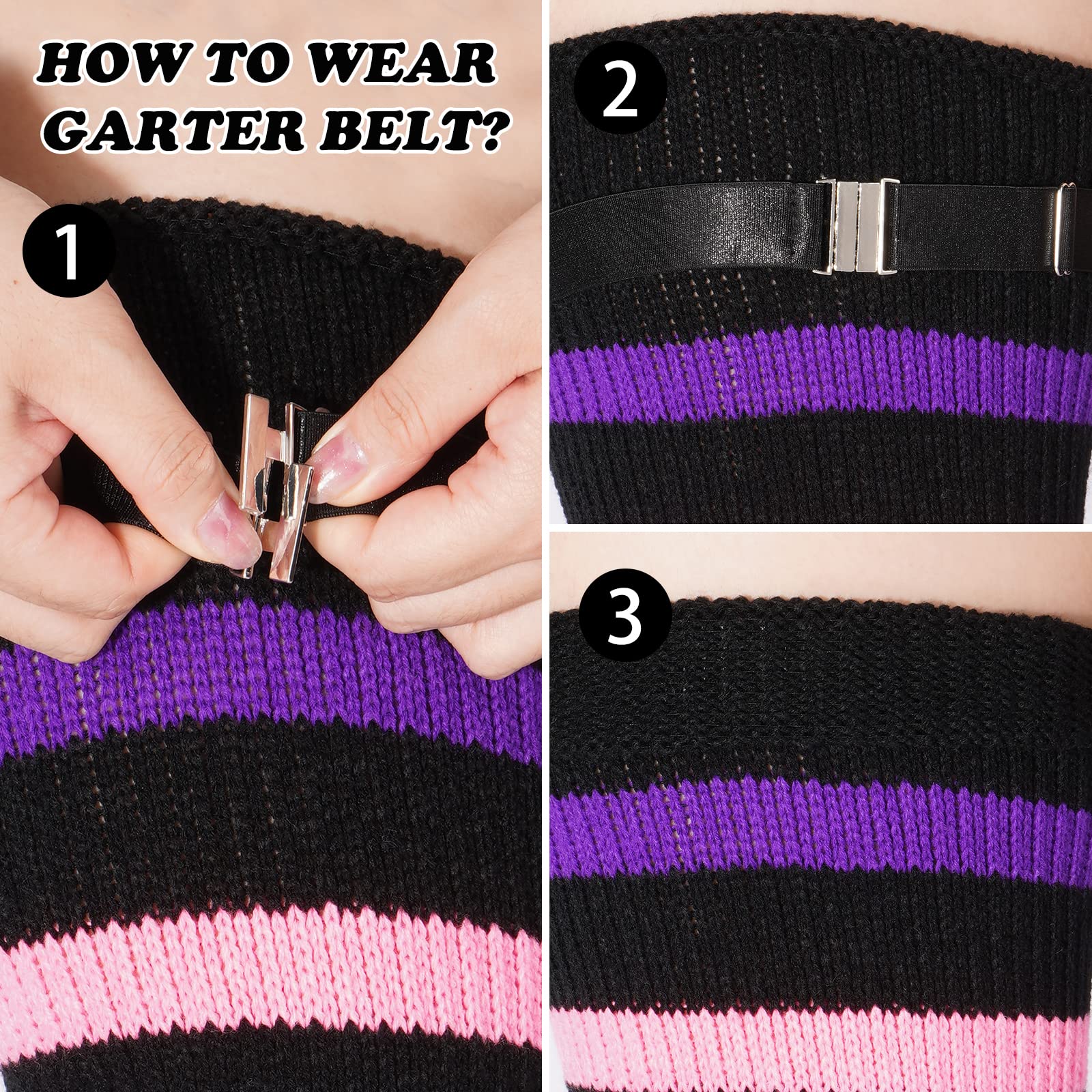 HOW TO WEAR GARTER BELT?

1

2

3