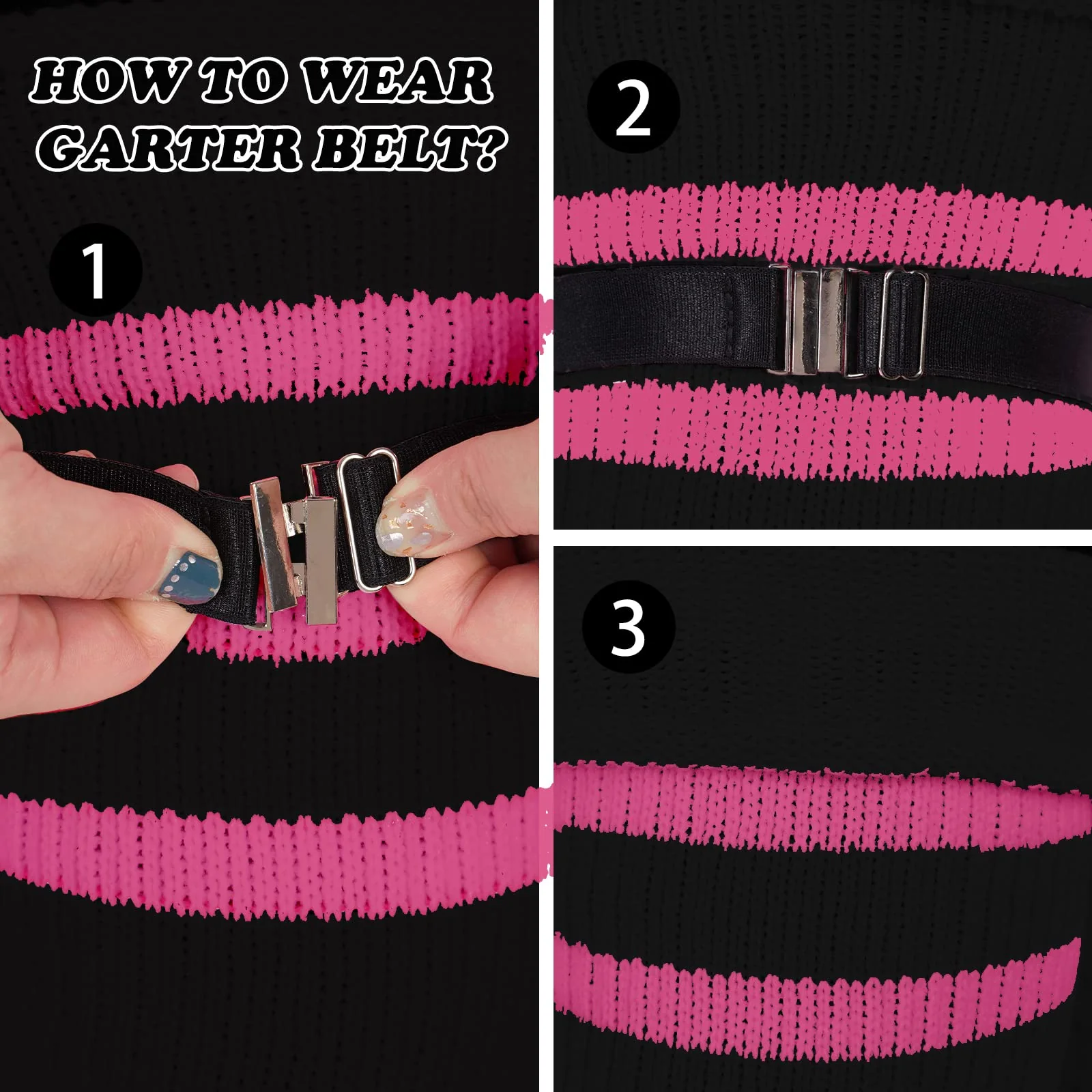 HOW TO WEAR GARTER BELT?

1

2

3