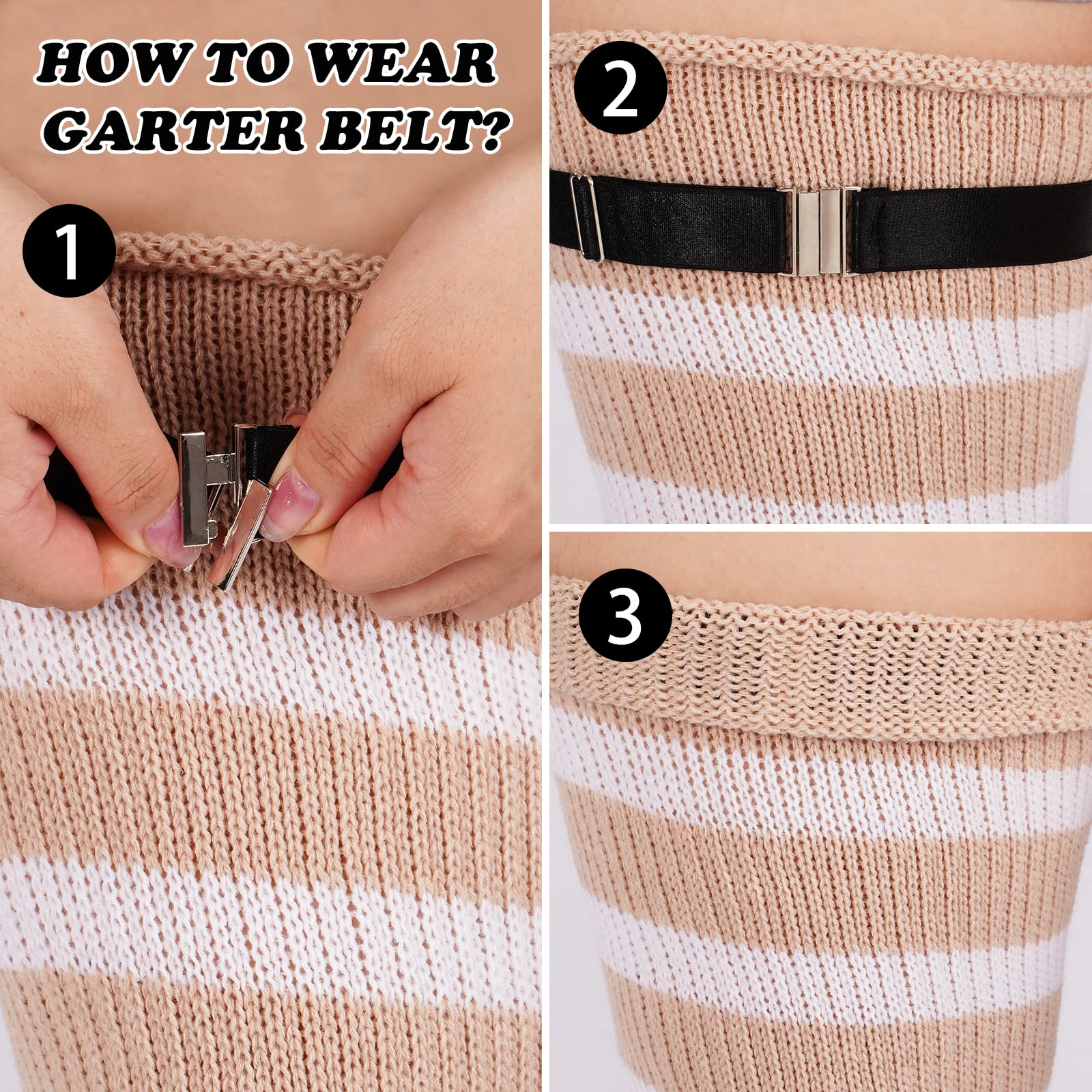 HOW TO WEAR GARTER BELT?

1

2

3