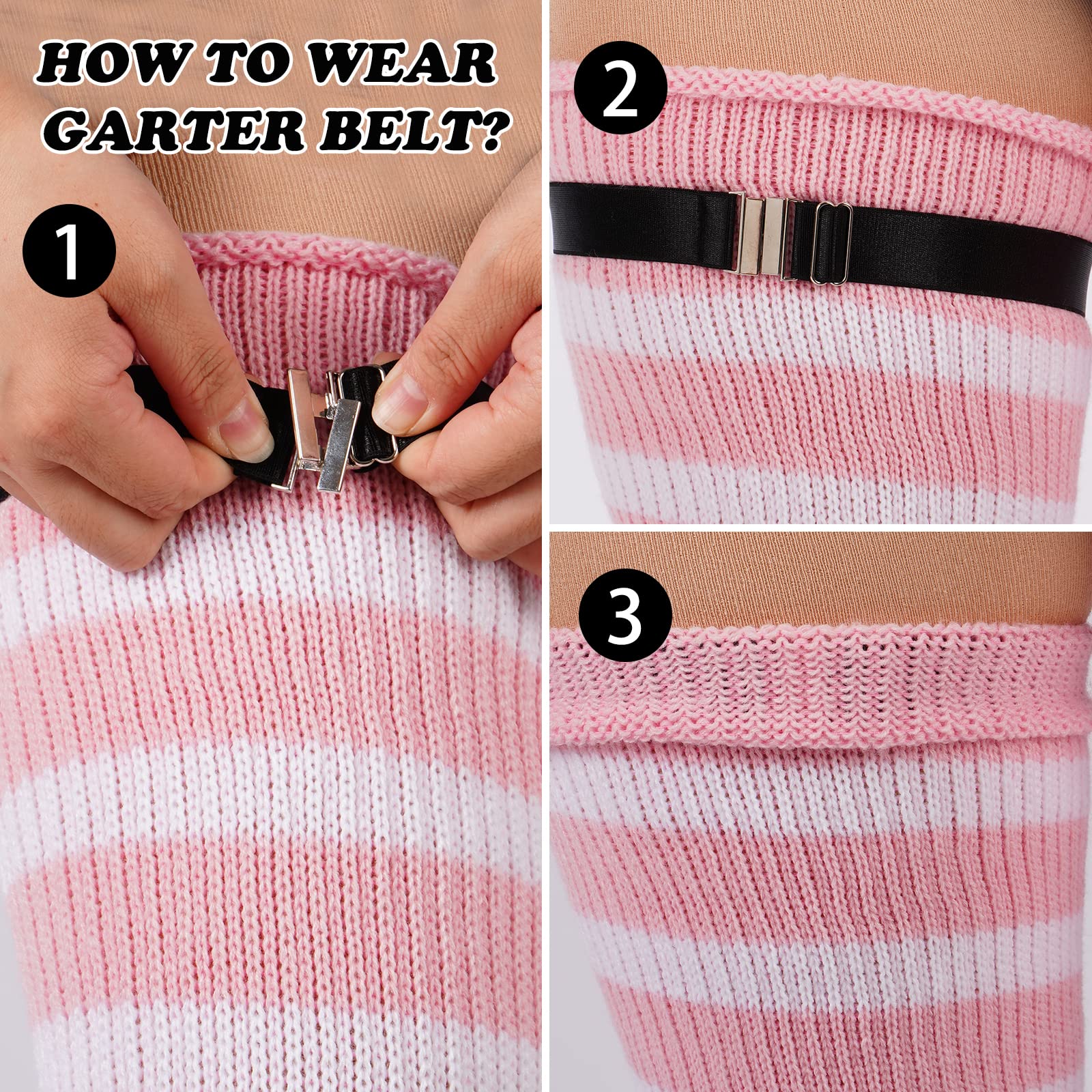 HOW TO WEAR GARTER BELT?

1

2

3