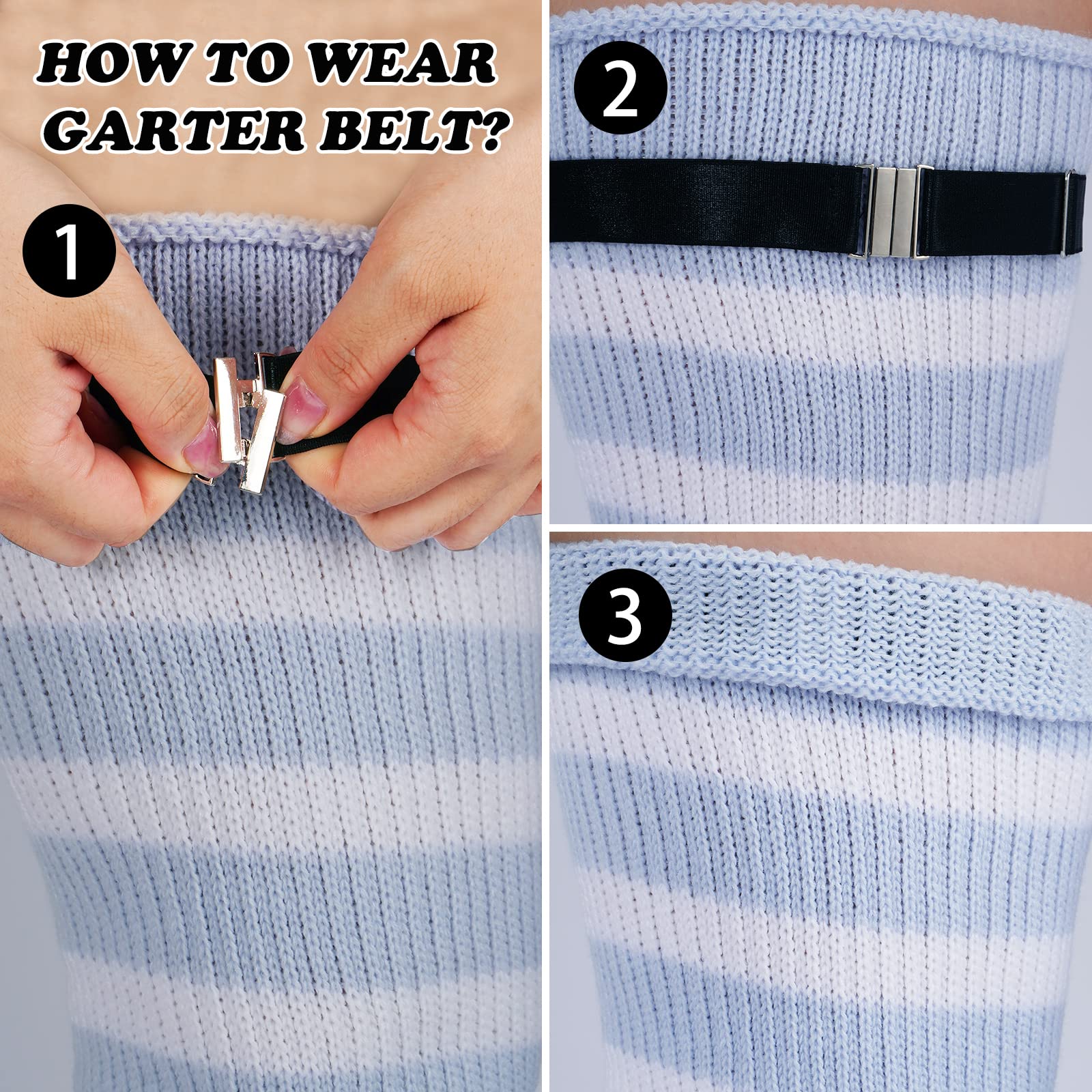 HOW TO WEAR GARTER BELT?

1

2

3